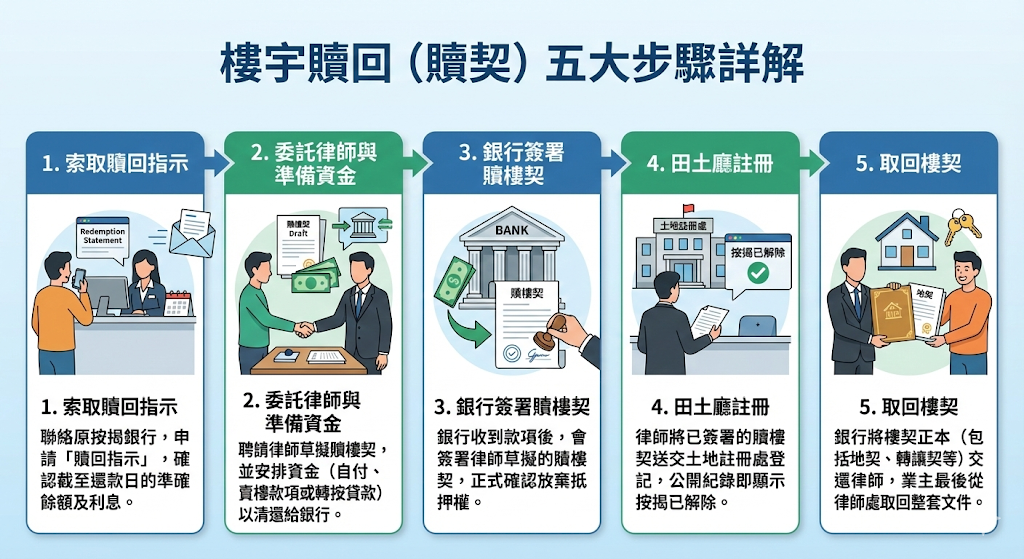 樓宇贖回（贖契）五大步驟詳解

1. 索取贖回指示

Redemption Statement

1. 索取贖回指示

聯絡原按揭銀行，申請「贖回指示」，確認截至還款日的準確餘額及利息。

2. 委託律師與準備資金

贖樓契 Draft

2. 委託律師與準備資金

聘請律師草擬贖樓契，並安排資金（自付、賣樓款項或轉按貸款）以清還給銀行。

3. 銀行簽署贖樓契

BANK

贖樓契

3. 銀行簽署贖樓契

銀行收到款項後，會簽署律師草擬的贖樓契，正式確認放棄抵押權。

4. 田土廳註冊

土地註冊處

按揭已解除

4. 田土廳註冊

律師將已簽署的贖樓契送交土地註冊處登記，公開紀錄即顯示按揭已解除。

5. 取回樓契

地契

5. 取回樓契

銀行將樓契正本（包括地契、轉讓契等）交還律師，業主最後從律師處取回整套文件。